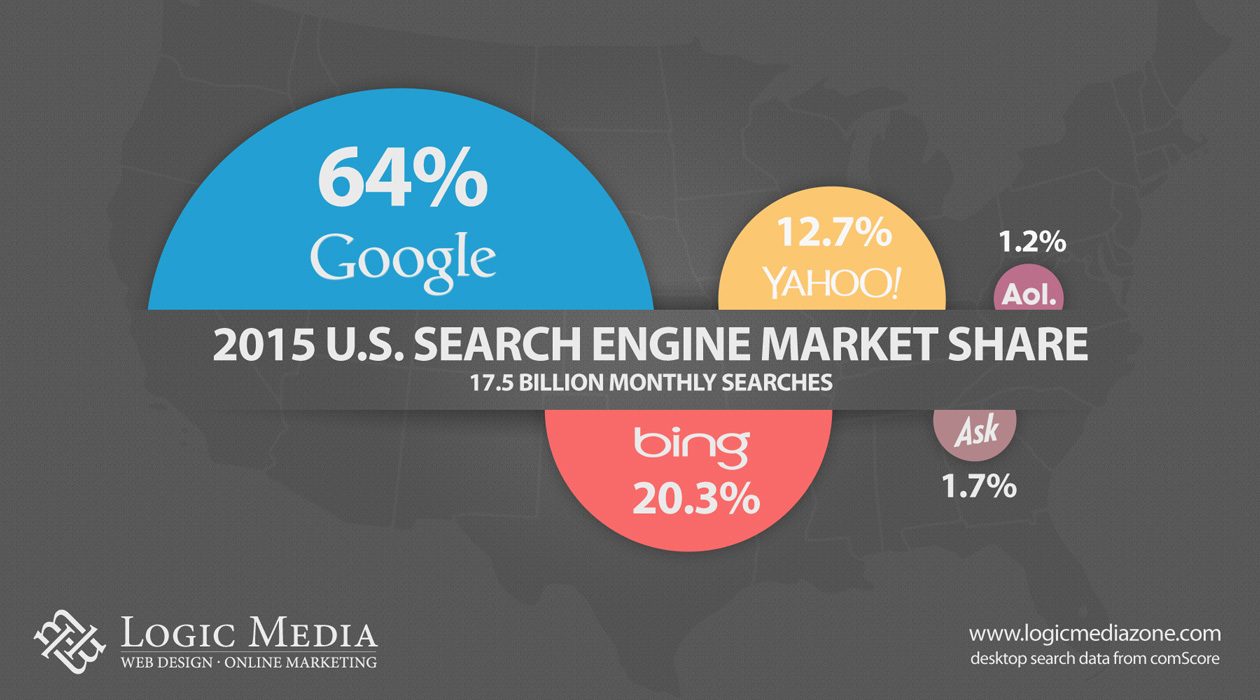 64%
Google

12.7%
YAHOO!

1.2%
Aol.

2015 U.S. SEARCH ENGINE MARKET SHARE
17.5 BILLION MONTHLY SEARCHES

bing
20.3%

Ask
1.7%

LOGIC MEDIA
WEB DESIGN · ONLINE MARKETING

www.logicmediazone.com
desktop search data from comScore