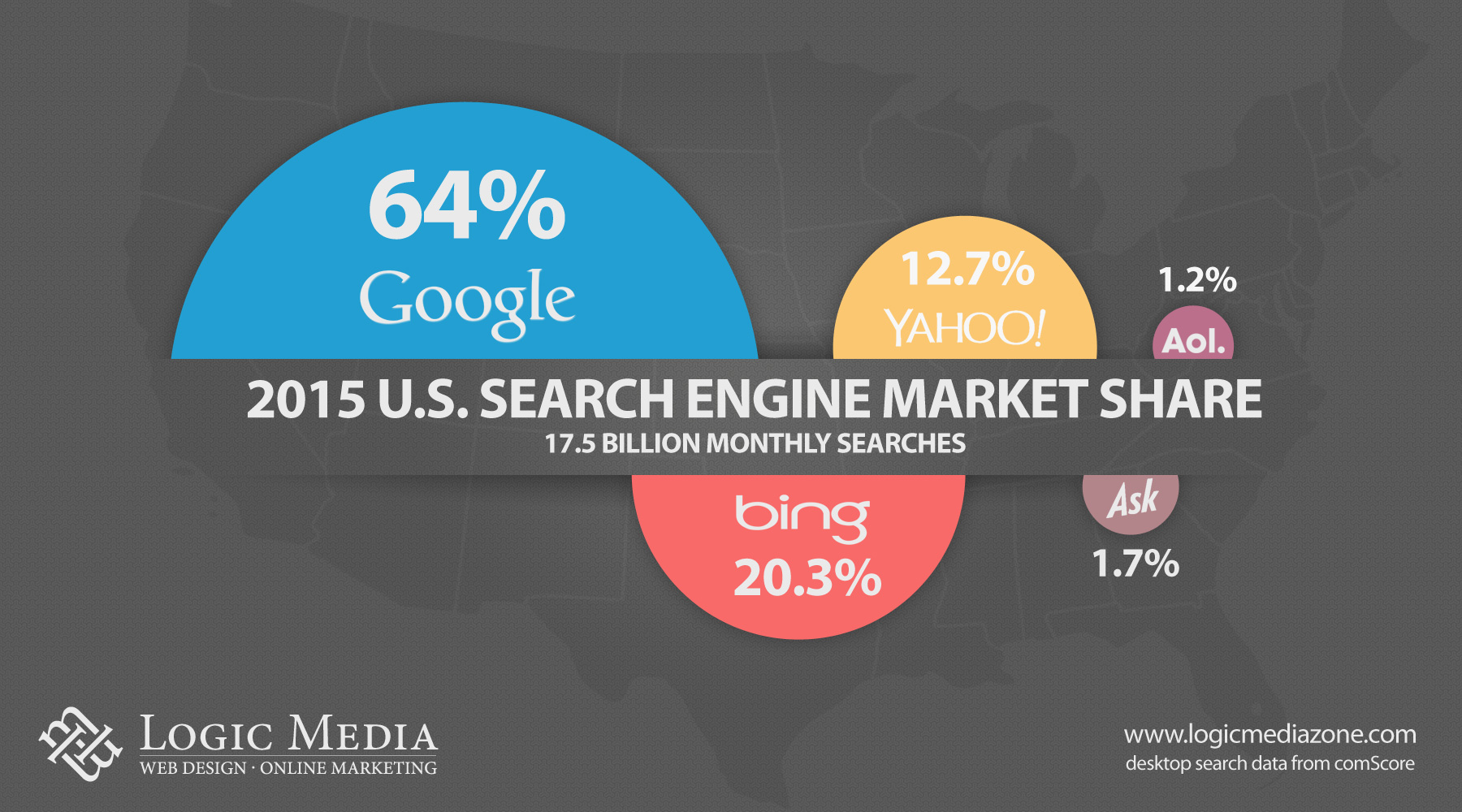 64%
Google

12.7%
YAHOO!

1.2%
Aol.

2015 U.S. SEARCH ENGINE MARKET SHARE
17.5 BILLION MONTHLY SEARCHES

bing
20.3%

Ask
1.7%

LOGIC MEDIA
WEB DESIGN · ONLINE MARKETING

www.logicmediazone.com
desktop search data from comScore